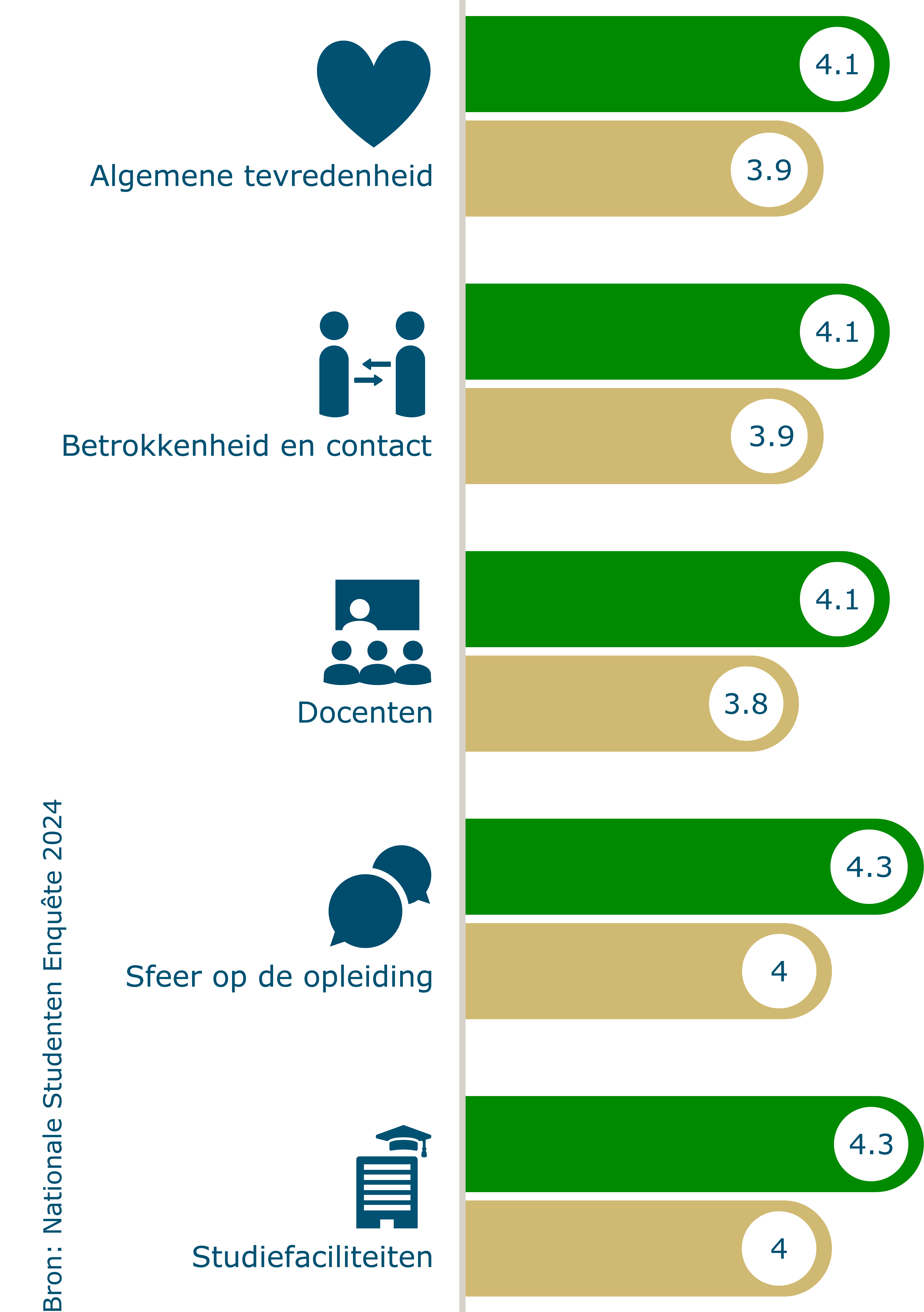 Algemene tevredenheid
4.1
3.9

Betrokkenheid en contact
4.1
3.9

Docenten
4.1
3.8

Sfeer op de opleiding
4.3
4

Studiefaciliteiten
4.3
4

Bron: Nationale Studenten Enquête 2024